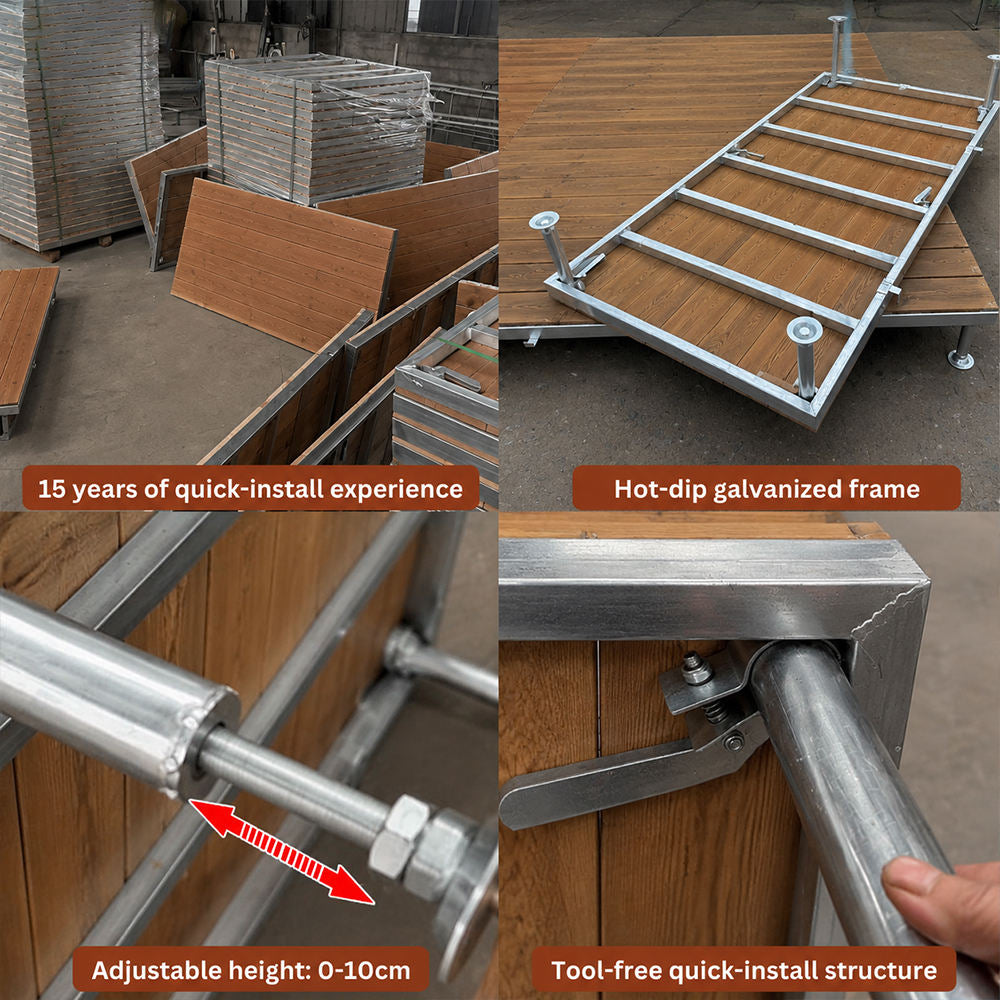 15 years of quick-install experience

Hot-dip galvanized frame

Adjustable height: 0-10cm

Tool-free quick-install structure